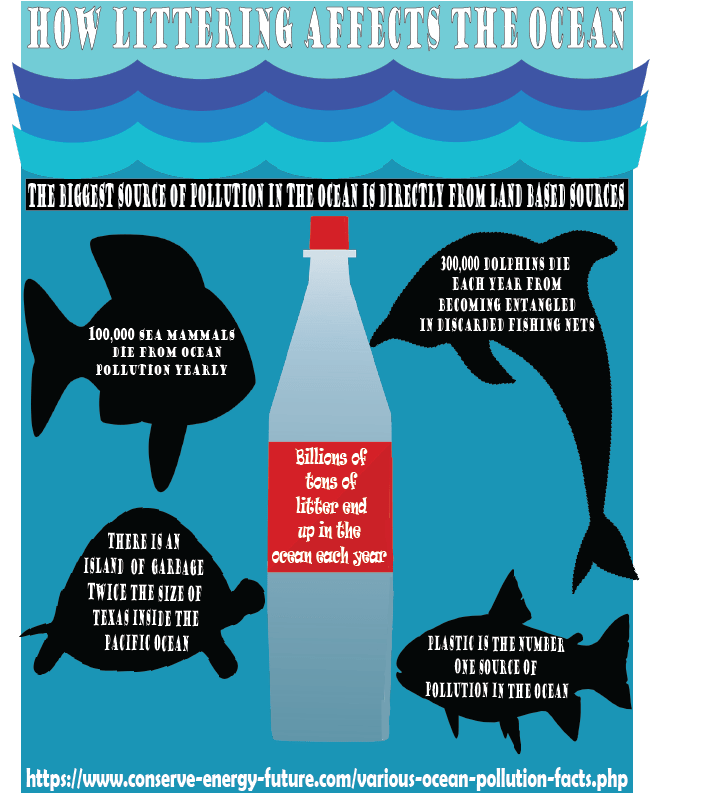 HOW LITTERING AFFECTS THE OCEAN

THE BIGGEST SOURCE OF POLLUTION IN THE OCEAN IS DIRECTLY FROM LAND BASED SOURCES

100,000 SEA MAMMALS DIE FROM OCEAN POLLUTION YEARLY

300,000 DOLPHINS DIE EACH YEAR FROM BECOMING ENTANGLED IN DISCARDED FISHING NETS

Billions of tons of litter end up in the ocean each year

THERE IS AN ISLAND OF GARBAGE TWICE THE SIZE OF TEXAS INSIDE THE PACIFIC OCEAN

PLASTIC IS THE NUMBER ONE SOURCE OF POLLUTION IN THE OCEAN

https://www.conserve-energy-future.com/various-ocean-pollution-facts.php